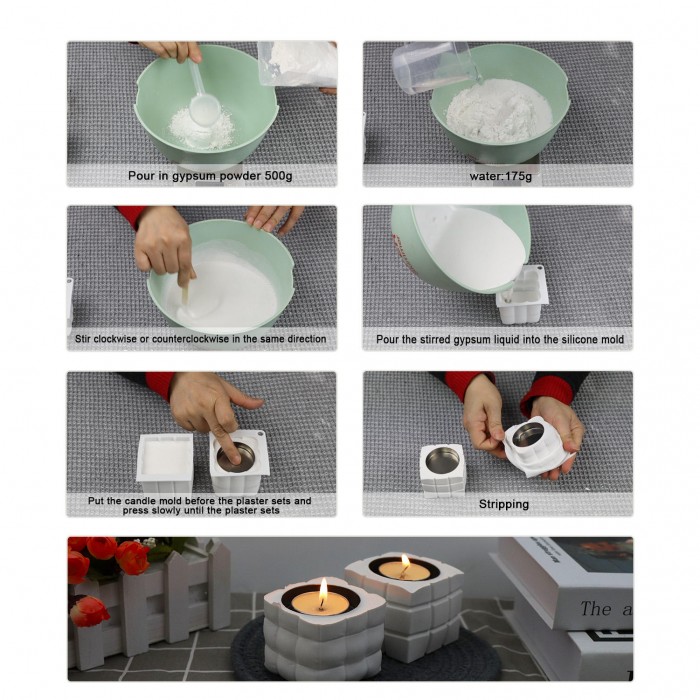 Pour in gypsum powder 500g

water:175g

Stir clockwise or counterclockwise in the same direction

Pour the stirred gypsum liquid into the silicone mold

Put the candle mold before the plaster sets and press slowly until the plaster sets

Stripping

The a